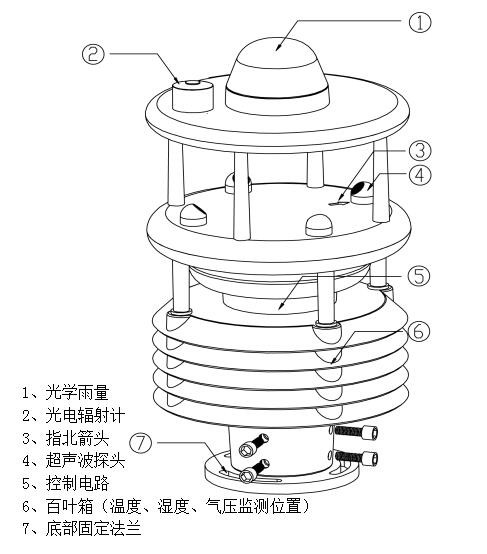 ①
②
③
④
⑤
⑥
⑦

1、光学雨量
2、光电辐射计
3、指北箭头
4、超声波探头
5、控制电路
6、百叶箱（温度、湿度、气压监测位置）
7、底部固定法兰